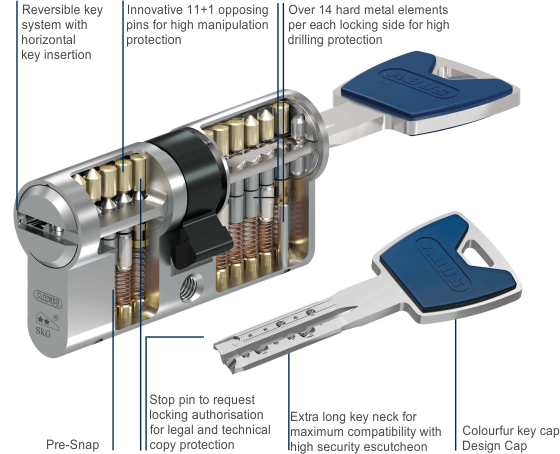 Reversible key system with horizontal key insertion

Innovative 11+1 opposing pins for high manipulation protection

Over 14 hard metal elements per each locking side for high drilling protection

ABUS

ABUS

ABUS

SKG

Pre-Snap

Stop pin to request locking authorisation for legal and technical copy protection

Extra long key neck for maximum compatibility with high security escutcheon

Colourfur key cap
Design Cap