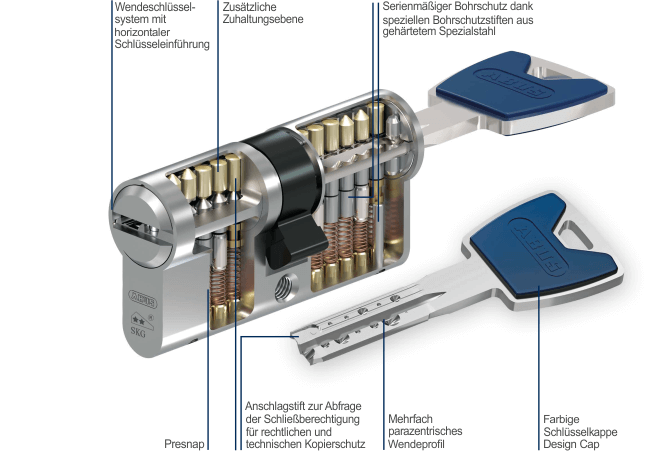 Wendeschlüsselsystem mit horizontaler Schlüsseleinführung

Zusätzliche Zuhaltungsebene

Serienmäßiger Bohrschutz dank speziellen Bohrschutzstiften aus gehärtetem Spezialstahl

ABUS

ABUS

ABUS

SKG

Presnap

Anschlagstift zur Abfrage der Schließberechtigung für rechtlichen und technischen Kopierschutz

Mehrfach parazentrisches Wendeprofil

Farbige Schlüsselkappe Design Cap