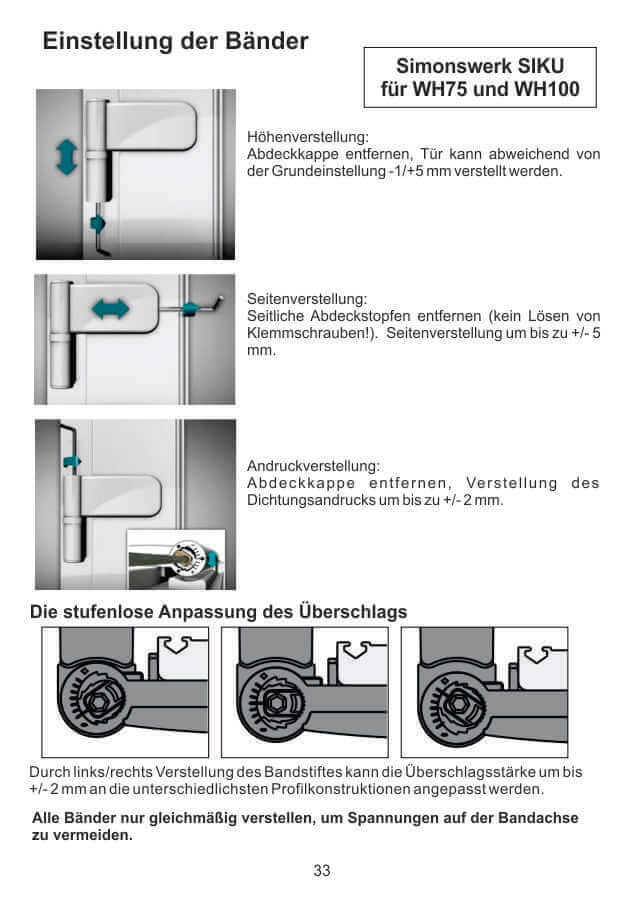 Einstellung der Bänder

Simonswerk SIKU
für WH75 und WH100

Höhenverstellung:
Abdeckkappe entfernen, Tür kann abweichend von der Grundeinstellung -1/+5 mm verstellt werden.

Seitenverstellung:
Seitliche Abdeckstopfen entfernen (kein Lösen von Klemmschrauben!). Seitenverstellung um bis zu +/- 5 mm.

Andruckverstellung:
Abdeckkappe entfernen, Verstellung des Dichtungsandrucks um bis zu +/- 2 mm.

Die stufenlose Anpassung des Überschlags

Durch links/rechts Verstellung des Bandstiftes kann die Überschlagsstärke um bis +/- 2 mm an die unterschiedlichsten Profilkonstruktionen angepasst werden.

Alle Bänder nur gleichmäßig verstellen, um Spannungen auf der Bandachse zu vermeiden.

33