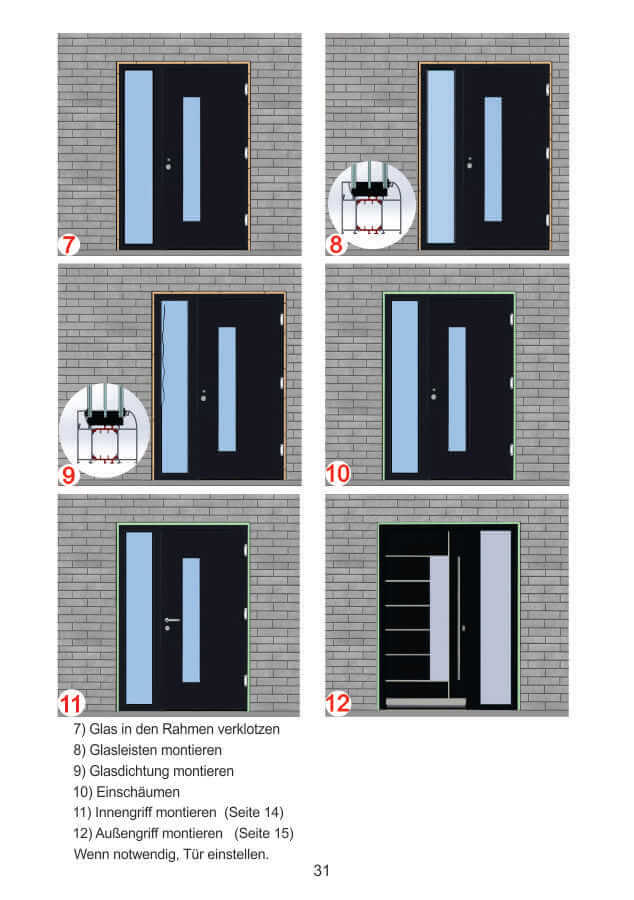 7

8

9

10

11

12

7) Glas in den Rahmen verklotzen
8) Glasleisten montieren
9) Glasdichtung montieren
10) Einschäumen
11) Innengriff montieren (Seite 14)
12) Außengriff montieren (Seite 15)
Wenn notwendig, Tür einstellen.

31