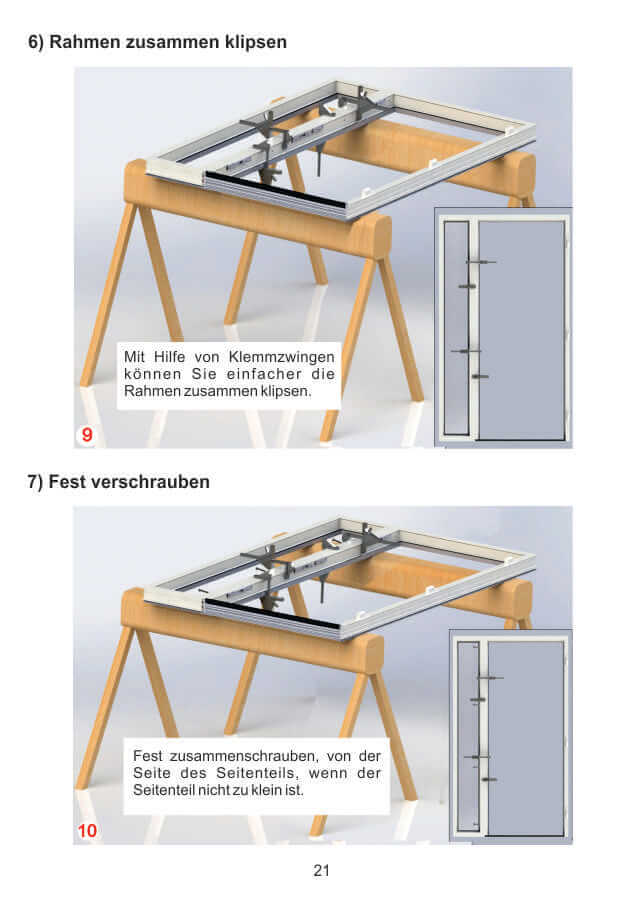 6) Rahmen zusammen klipsen

Mit Hilfe von Klemmzwingen können Sie einfacher die Rahmen zusammen klipsen.

9

7) Fest verschrauben

Fest zusammenschrauben, von der Seite des Seitenteils, wenn der Seitenteil nicht zu klein ist.

10

21