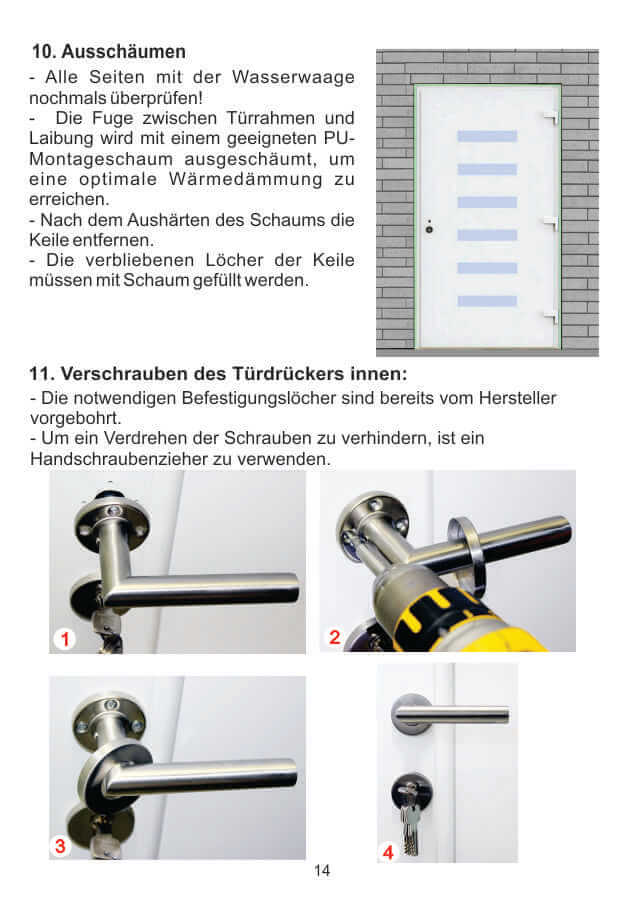 10. Ausschäumen
- Alle Seiten mit der Wasserwaage nochmals überprüfen!
- Die Fuge zwischen Türrahmen und Laibung wird mit einem geeigneten PU-Montageschaum ausgeschäumt, um eine optimale Wärmedämmung zu erreichen.
- Nach dem Aushärten des Schaums die Keile entfernen.
- Die verbliebenen Löcher der Keile müssen mit Schaum gefüllt werden.

11. Verschrauben des Türdrückers innen:
- Die notwendigen Befestigungslöcher sind bereits vom Hersteller vorgebohrt.
- Um ein Verdrehen der Schrauben zu verhindern, ist ein Handschraubenzieher zu verwenden.

1

2

3

4

14