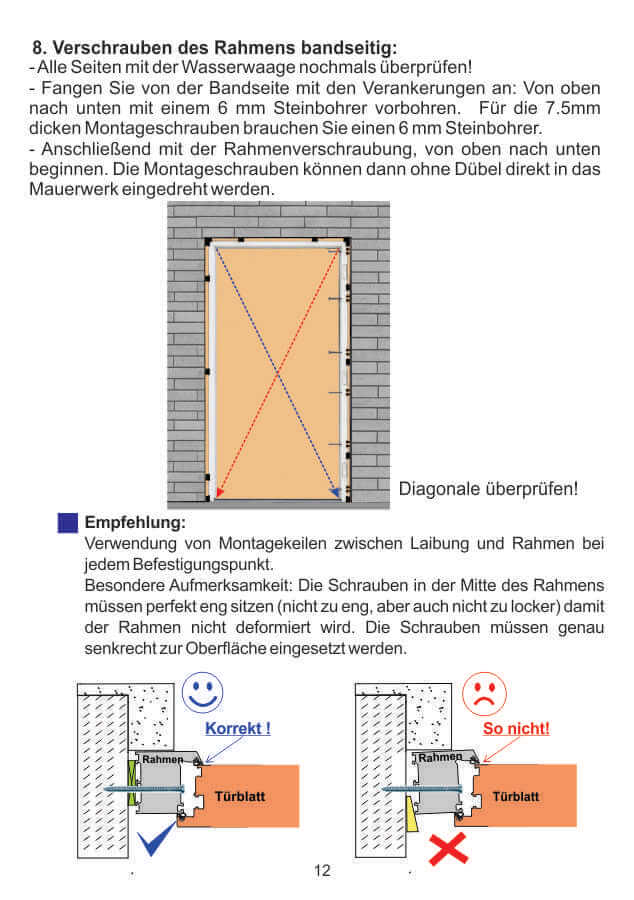 8. Verschrauben des Rahmens bandseitig:
- Alle Seiten mit der Wasserwaage nochmals überprüfen!
- Fangen Sie von der Bandseite mit den Verankerungen an: Von oben nach unten mit einem 6 mm Steinbohrer vorbohren. Für die 7.5mm dicken Montageschrauben brauchen Sie einen 6 mm Steinbohrer.
- Anschließend mit der Rahmenverschraubung, von oben nach unten beginnen. Die Montageschrauben können dann ohne Dübel direkt in das Mauerwerk eingedreht werden.

Diagonale überprüfen!

Empfehlung:
Verwendung von Montagekeilen zwischen Laibung und Rahmen bei jedem Befestigungspunkt.
Besondere Aufmerksamkeit: Die Schrauben in der Mitte des Rahmens müssen perfekt eng sitzen (nicht zu eng, aber auch nicht zu locker) damit der Rahmen nicht deformiert wird. Die Schrauben müssen genau senkrecht zur Oberfläche eingesetzt werden.

Korrekt !
Rahmen
Türblatt

So nicht!
Rahmen
Türblatt

12