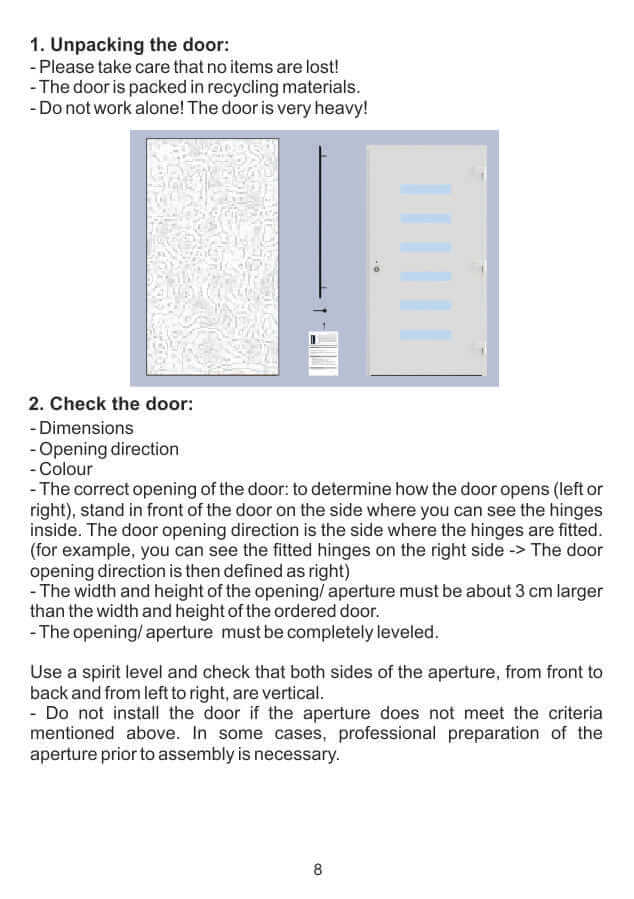 1. Unpacking the door:
- Please take care that no items are lost!
- The door is packed in recycling materials.
- Do not work alone! The door is very heavy!

2. Check the door:
- Dimensions
- Opening direction
- Colour
- The correct opening of the door: to determine how the door opens (left or right), stand in front of the door on the side where you can see the hinges inside. The door opening direction is the side where the hinges are fitted. (for example, you can see the fitted hinges on the right side -> The door opening direction is then defined as right)
- The width and height of the opening/ aperture must be about 3 cm larger than the width and height of the ordered door.
- The opening/ aperture must be completely leveled.

Use a spirit level and check that both sides of the aperture, from front to back and from left to right, are vertical.
- Do not install the door if the aperture does not meet the criteria mentioned above. In some cases, professional preparation of the aperture prior to assembly is necessary.

8