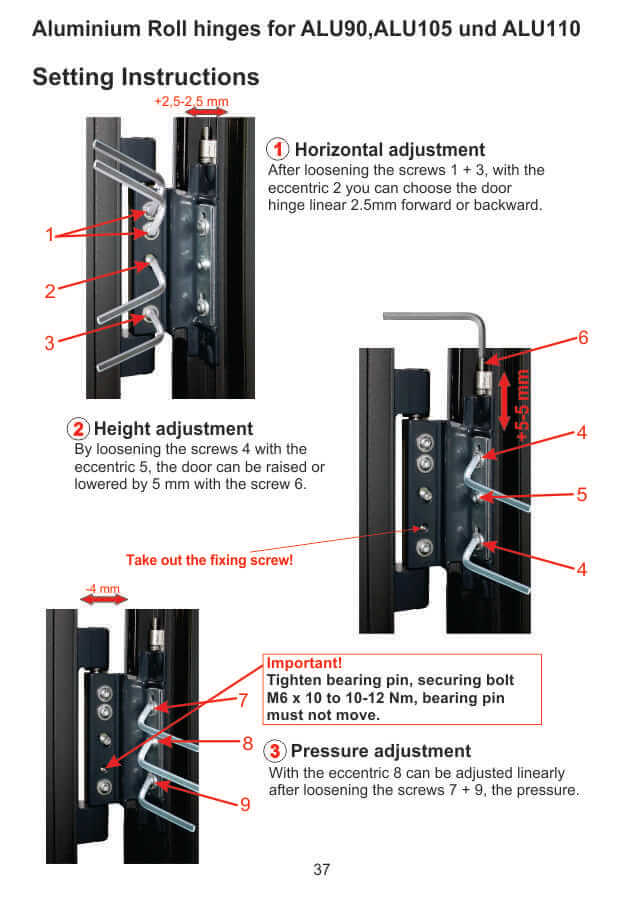 Aluminium Roll hinges for ALU90,ALU105 und ALU110

Setting Instructions

+2,5-2,5 mm

1 Horizontal adjustment
After loosening the screws 1 + 3, with the eccentric 2 you can choose the door hinge linear 2.5mm forward or backward.

1
2
3

6
+5-5 mm
4
5
4

2 Height adjustment
By loosening the screws 4 with the eccentric 5, the door can be raised or lowered by 5 mm with the screw 6.

Take out the fixing screw!

-4 mm

Important!
Tighten bearing pin, securing bolt M6 x 10 to 10-12 Nm, bearing pin must not move.

7
8
9

3 Pressure adjustment
With the eccentric 8 can be adjusted linearly after loosening the screws 7 + 9, the pressure.

37