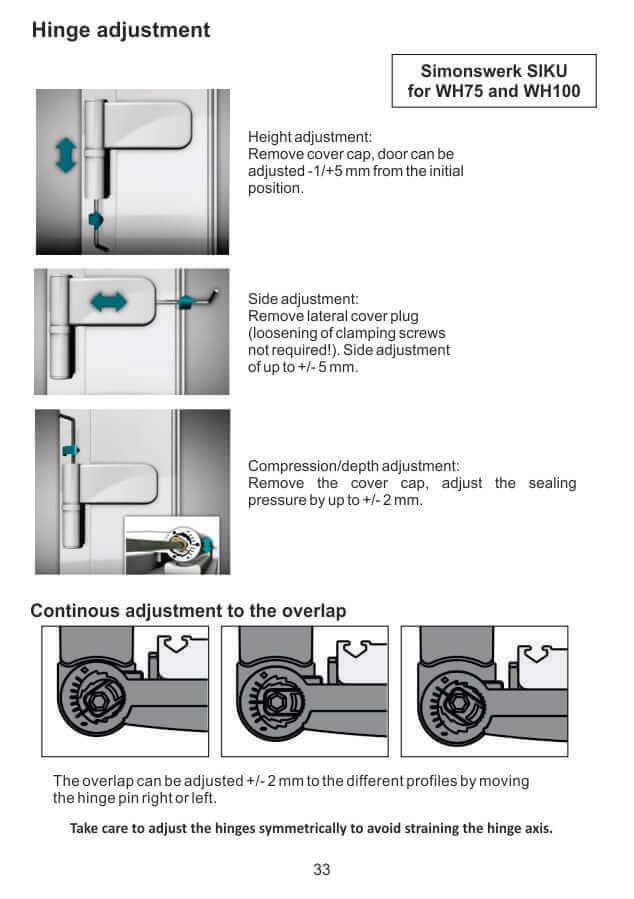 Hinge adjustment

Simonswerk SIKU for WH75 and WH100

Height adjustment:
Remove cover cap, door can be adjusted -1/+5 mm from the initial position.

Side adjustment:
Remove lateral cover plug (loosening of clamping screws not required!). Side adjustment of up to +/- 5 mm.

Compression/depth adjustment:
Remove the cover cap, adjust the sealing pressure by up to +/- 2 mm.

Continous adjustment to the overlap

The overlap can be adjusted +/- 2 mm to the different profiles by moving the hinge pin right or left.

Take care to adjust the hinges symmetrically to avoid straining the hinge axis.

33