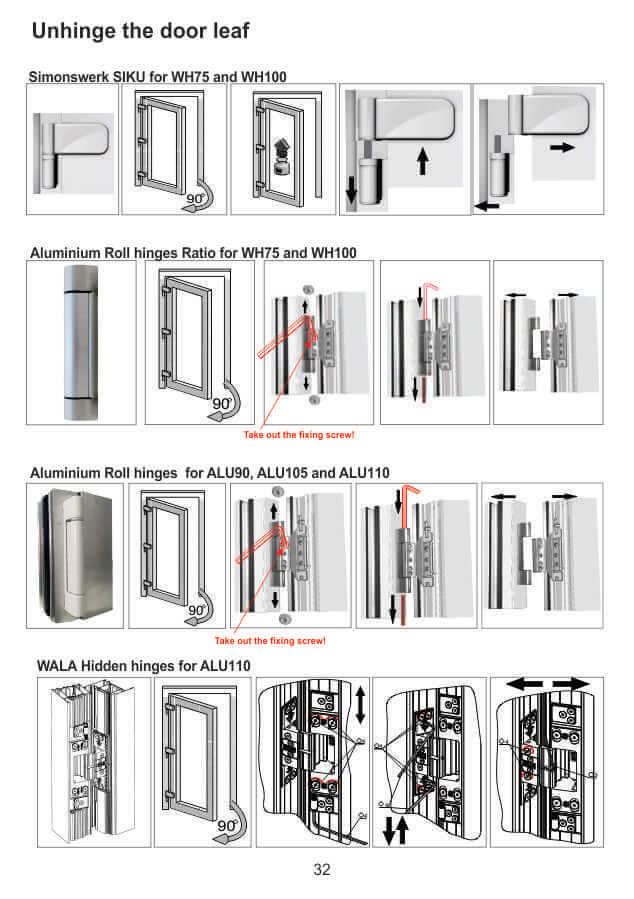 Unhinge the door leaf

Simonswerk SIKU for WH75 and WH100

90°

Aluminium Roll hinges Ratio for WH75 and WH100

90°

Take out the fixing screw!

Aluminium Roll hinges for ALU90, ALU105 and ALU110

90°

Take out the fixing screw!

WALA Hidden hinges for ALU110

90°

32