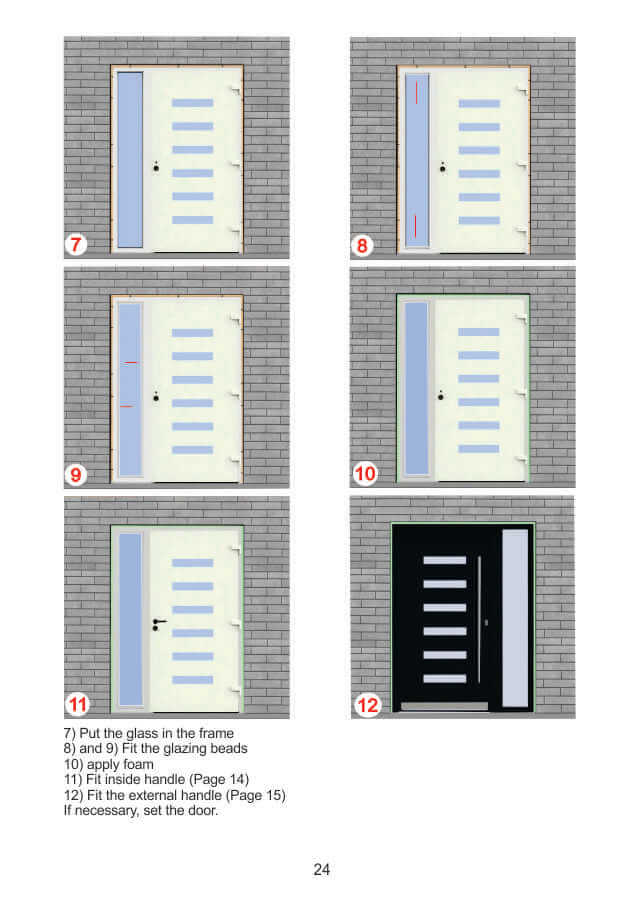 7

8

9

10

11

12

7) Put the glass in the frame
8) and 9) Fit the glazing beads
10) apply foam
11) Fit inside handle (Page 14)
12) Fit the external handle (Page 15)
If necessary, set the door.

24