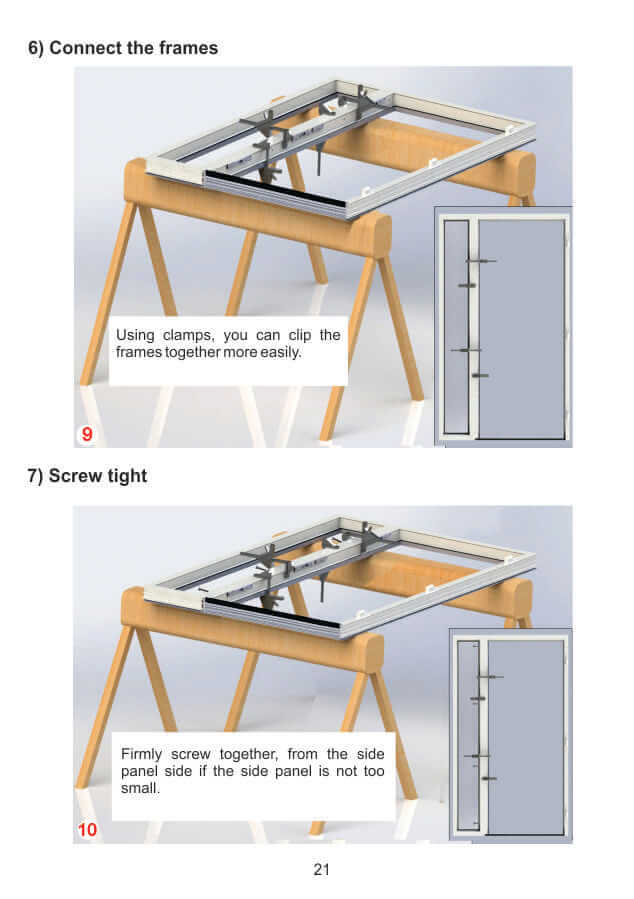 6) Connect the frames

Using clamps, you can clip the frames together more easily.

9

7) Screw tight

Firmly screw together, from the side panel side if the side panel is not too small.

10

21