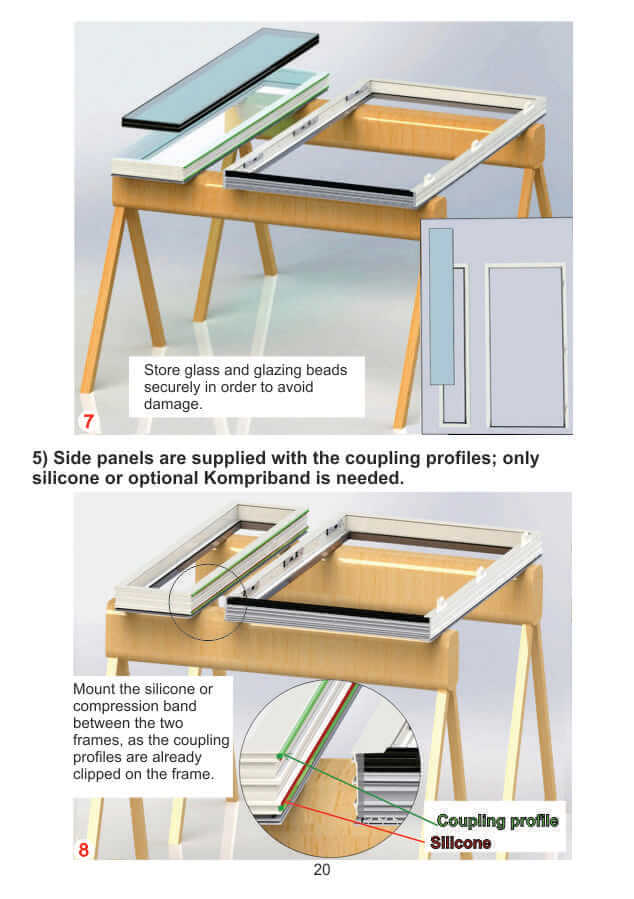 Store glass and glazing beads securely in order to avoid damage.

7

5) Side panels are supplied with the coupling profiles; only silicone or optional Kompriband is needed.

Mount the silicone or compression band between the two frames, as the coupling profiles are already clipped on the frame.

Coupling profile

Silicone

8

20