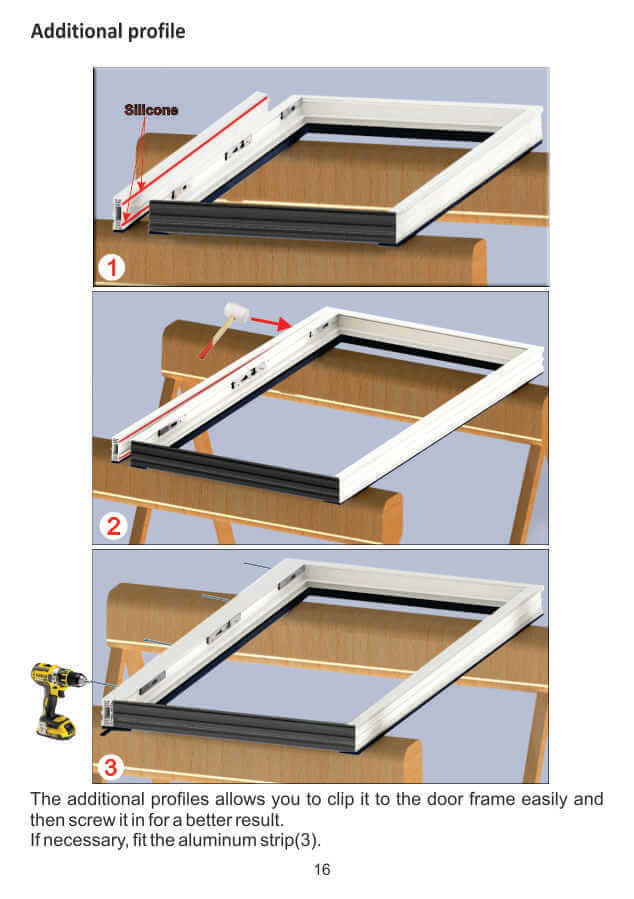 Additional profile

Silicone

1

2

3

The additional profiles allows you to clip it to the door frame easily and then screw it in for a better result.
If necessary, fit the aluminum strip(3).

16