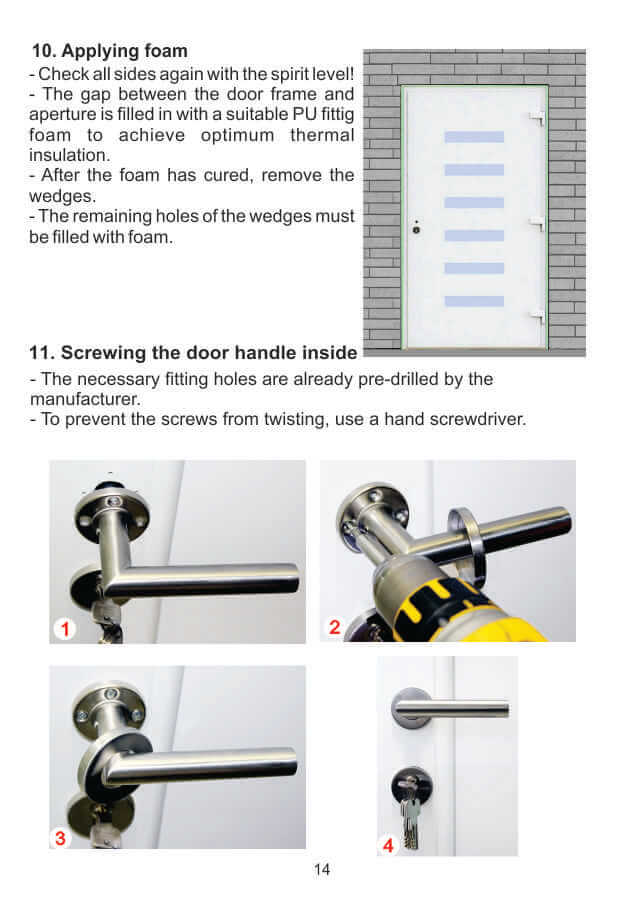 10. Applying foam
- Check all sides again with the spirit level!
- The gap between the door frame and aperture is filled in with a suitable PU fittig foam to achieve optimum thermal insulation.
- After the foam has cured, remove the wedges.
- The remaining holes of the wedges must be filled with foam.

11. Screwing the door handle inside
- The necessary fitting holes are already pre-drilled by the manufacturer.
- To prevent the screws from twisting, use a hand screwdriver.

1

2

3

4

14